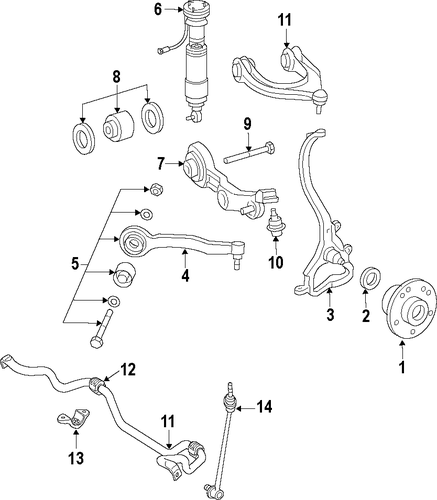 6
11
8
9
7
5
4
10
3
2
1
12
14
11
13