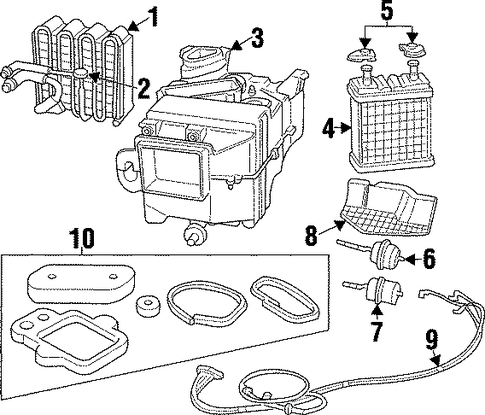 1
2
3
5
4
8
6
7
9
10