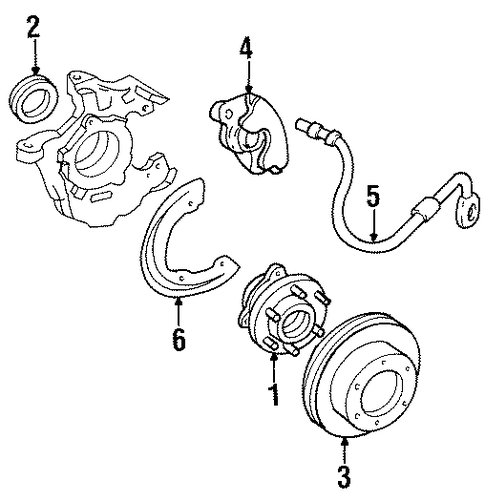 2
4
5
6
1
3