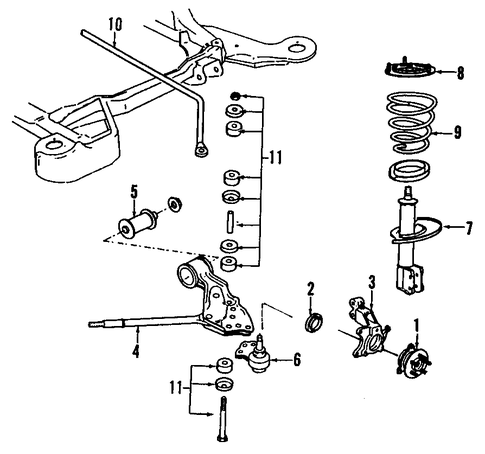 10
8
9
11
5
7
2
3
1
4
6
11