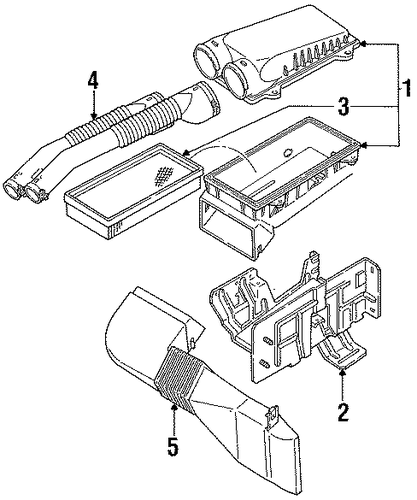 4
1
3
2
5