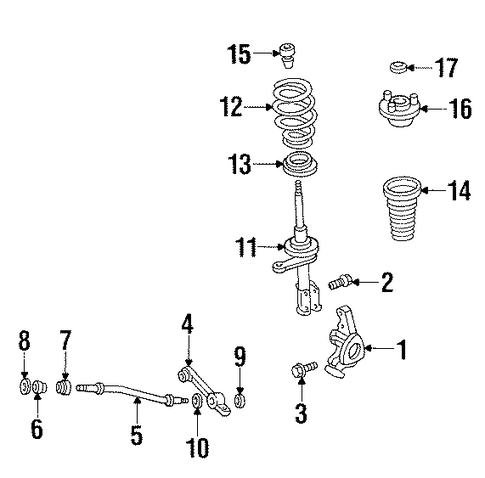 15
17
12
16
13
14
11
2
4
8
7
9
1
3
6
5
10