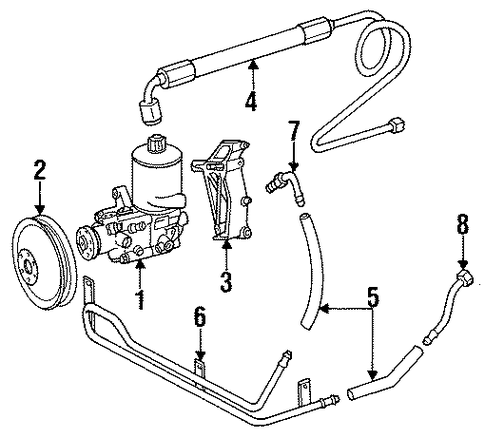 4
7
2
8
3
1
5
6