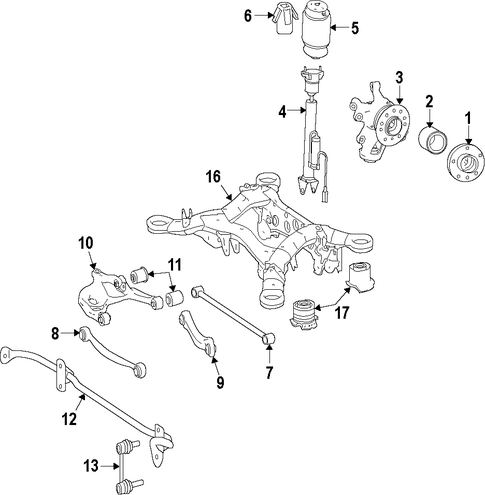 6
5
3
2
1
4
16
10
11
17
8
9
7
12
13