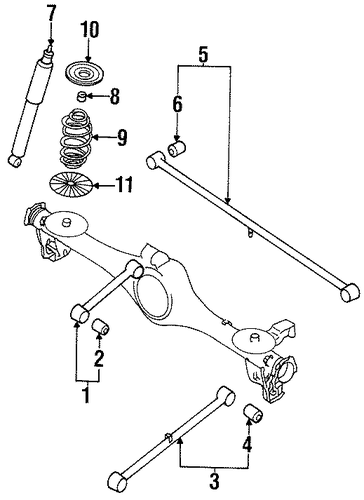 7
10
5
8
6
9
11
2
1
4
3