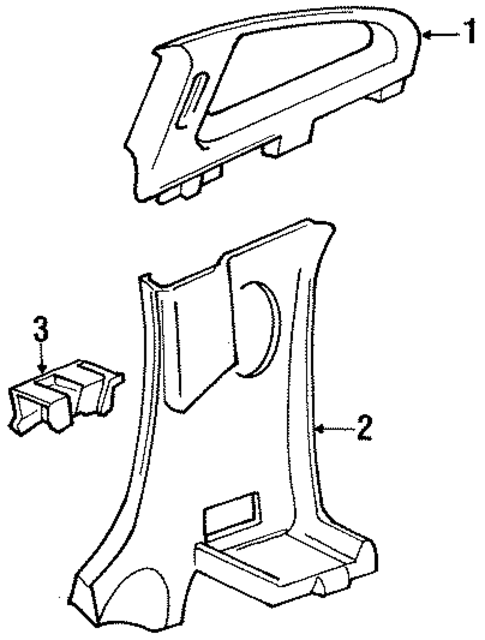 1
3
2