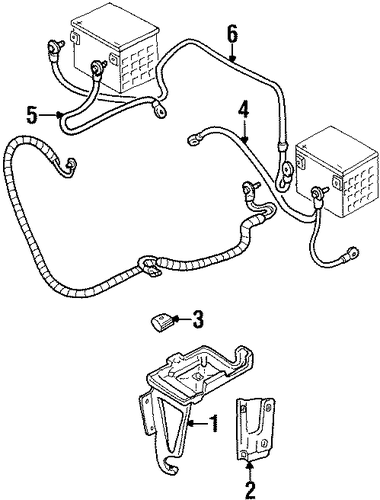 6
5
4
3
1
2