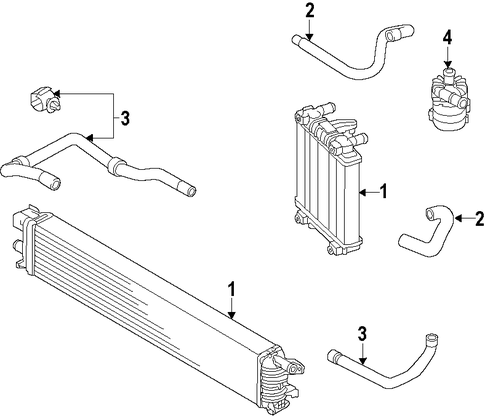 2
4
3
1
2
1
3