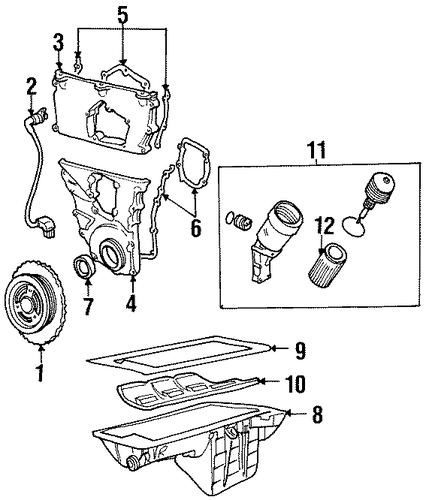 5
3
2
11
6
12
7
4
1
9
10
8