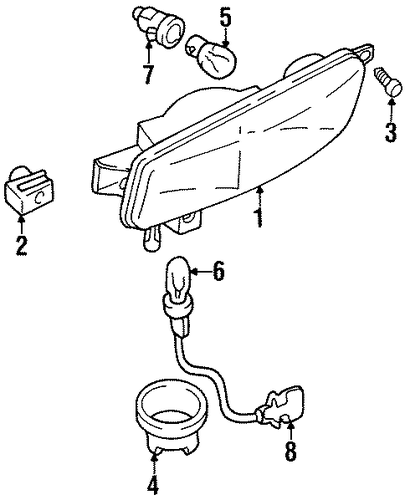 5
7
3
1
2
6
8
4