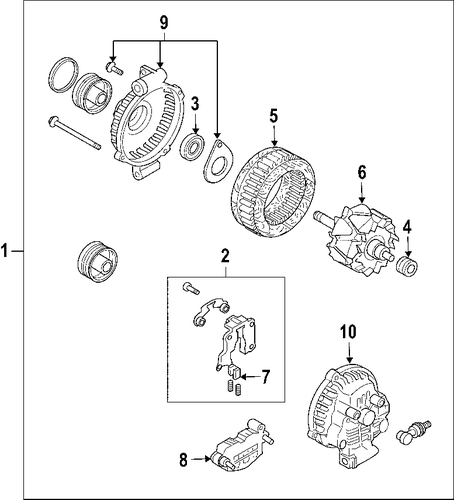 9
3
5
6
4
1
2
7
10
8