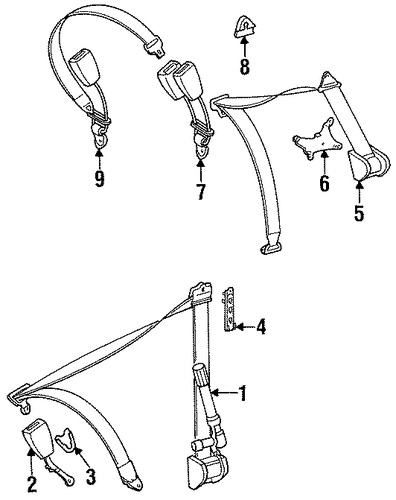 8
9
7
6
5
4
1
2
3