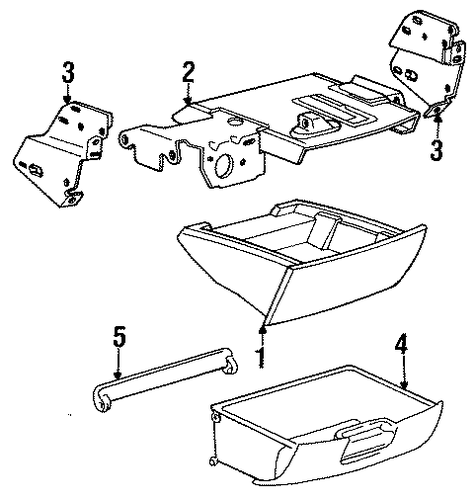 3
2
3
1
5
4