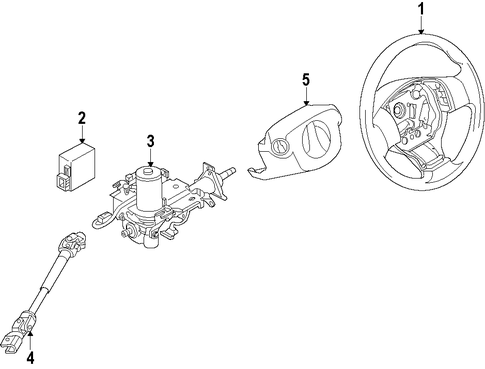 1
5
2
3
4