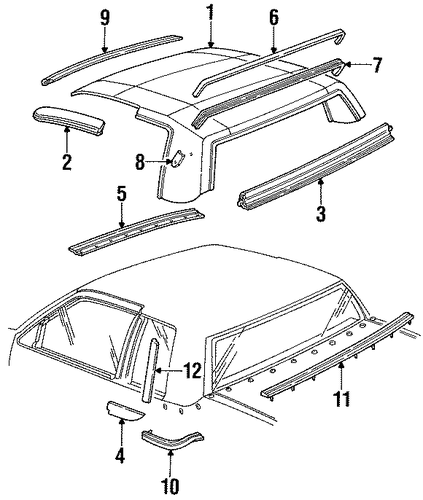 9
1
6
7
2
8
3
5
12
11
4
10