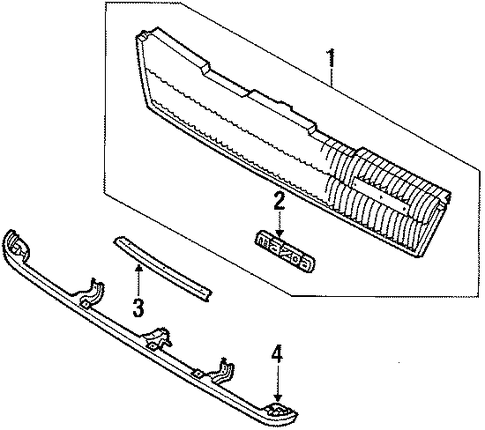 1
2
mazda
3
4