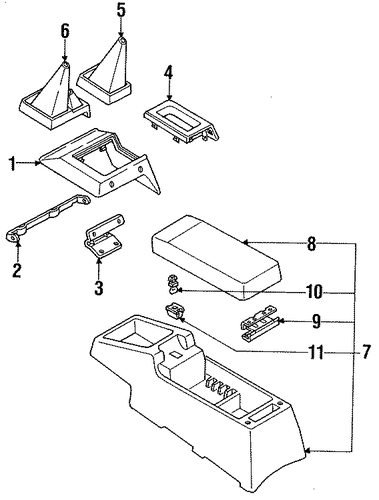 6
5
4
1
2
3
8
10
9
11
7