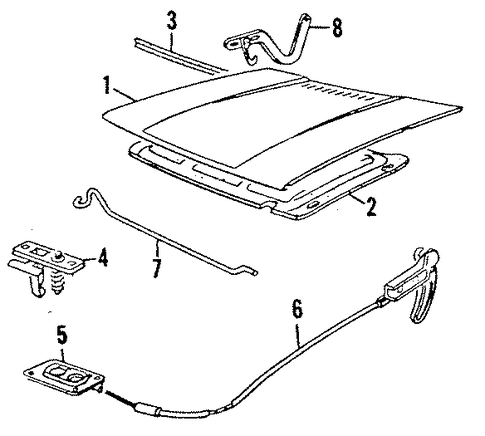 3
8
1
2
7
4
6
5