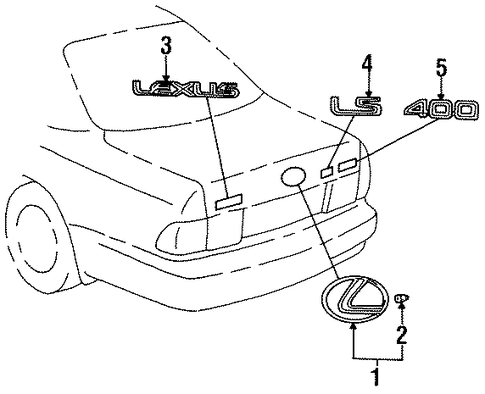 3
LEXUS
4
LS
5
400
2
1