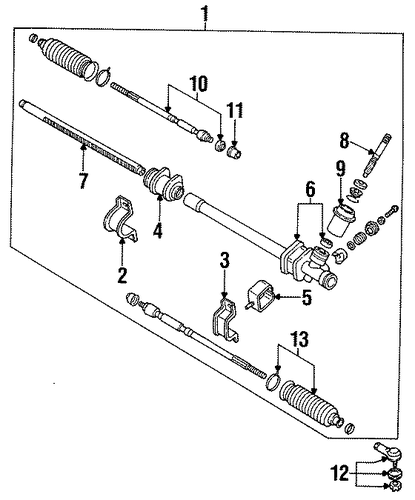 1
10
11
8
7
9
6
4
2
3
5
13
12