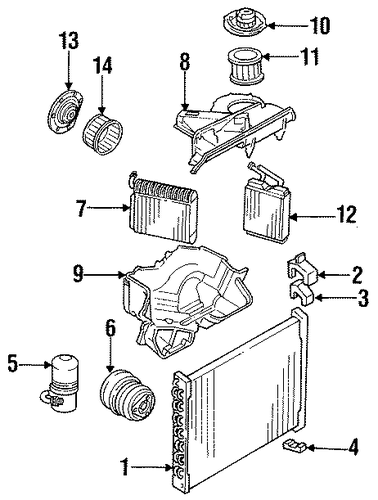 10
13
11
14
8
7
12
9
2
3
6
5
4
1