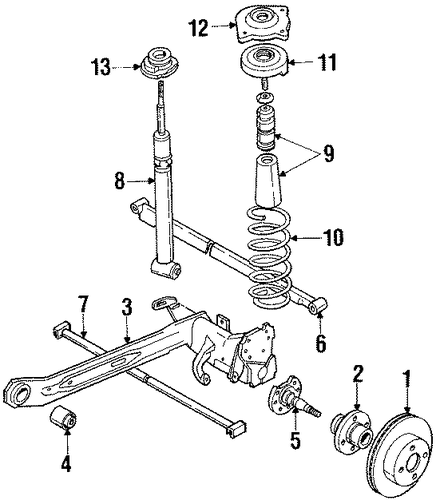 12
13
11
9
8
10
7
3
6
2
1
5
4