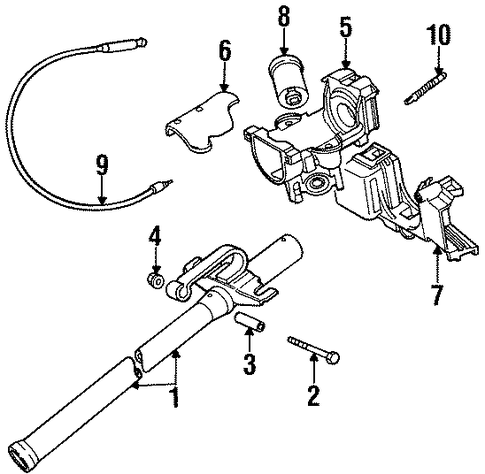 8
5
10
6
9
4
7
3
2
1