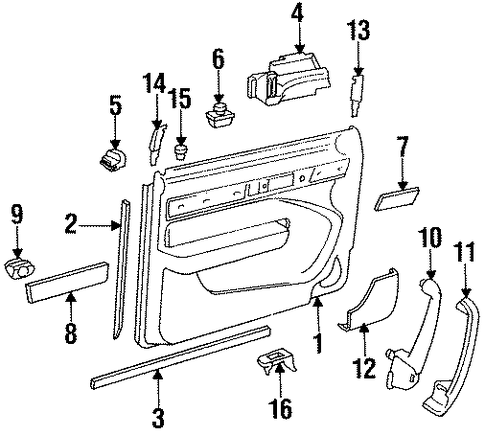 4
13
6
14
15
5
7
9
2
10
11
8
1
12
3
16