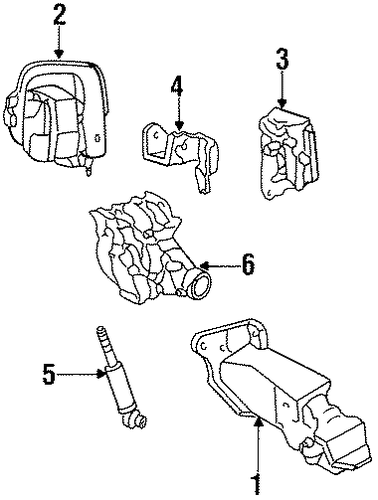 2
4
3
6
5
1