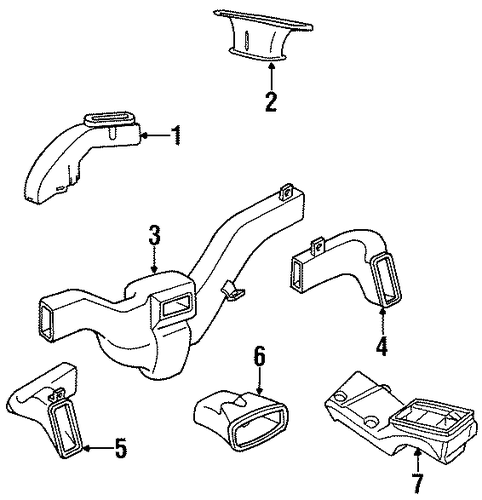 2
1
3
4
6
5
7