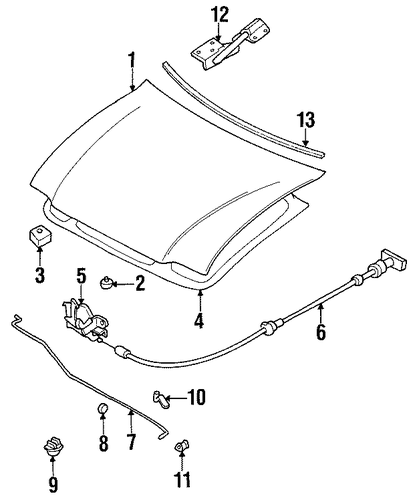 12
1
13
3
5
2
4
6
10
8
7
9
11