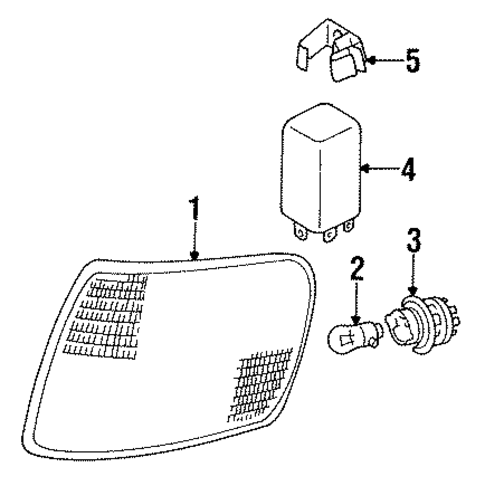 5
4
1
3
2