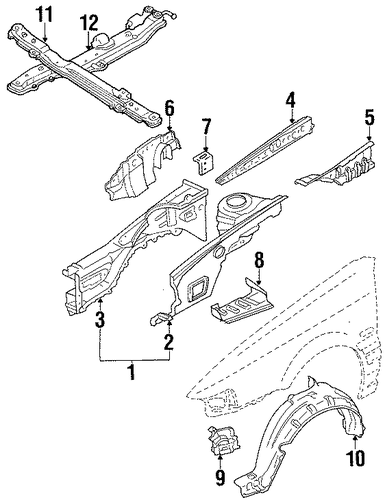 11
12
6
7
4
5
8
3
2
1
9
10