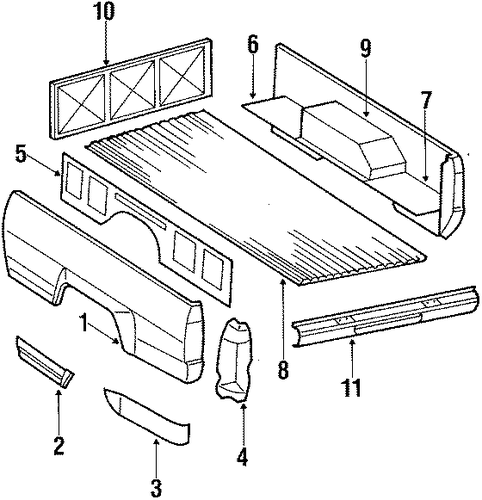 10
6
9
7
5
1
8
11
2
4
3