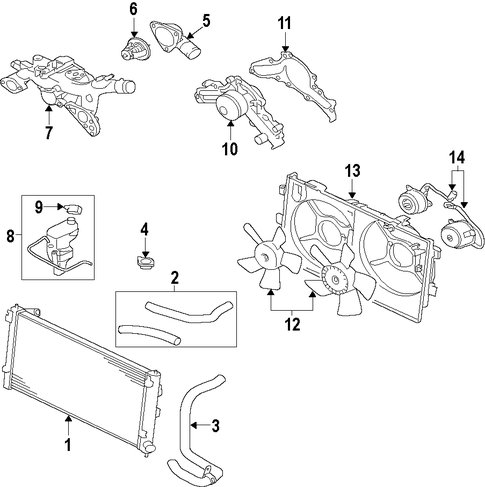 6
5
11
7
10
14
13
9
8
4
2
12
1
3