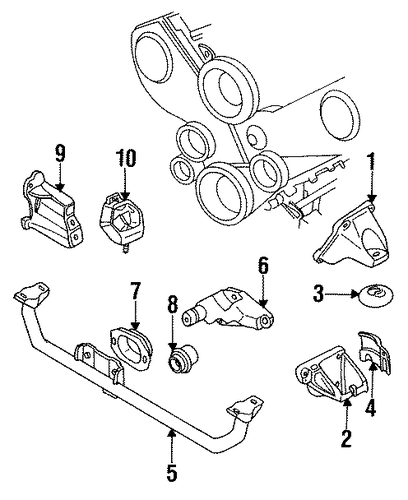 9
10
1
6
3
7
8
4
2
5