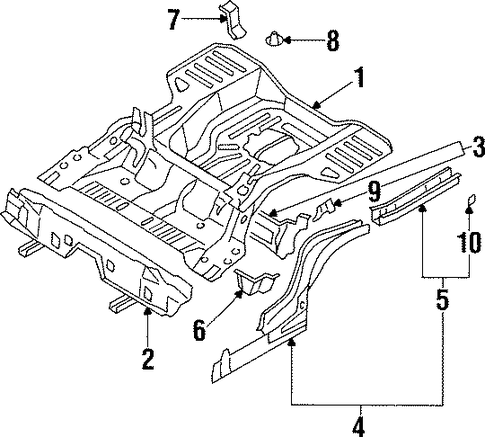 7
8
1
3
9
10
5
6
2
4