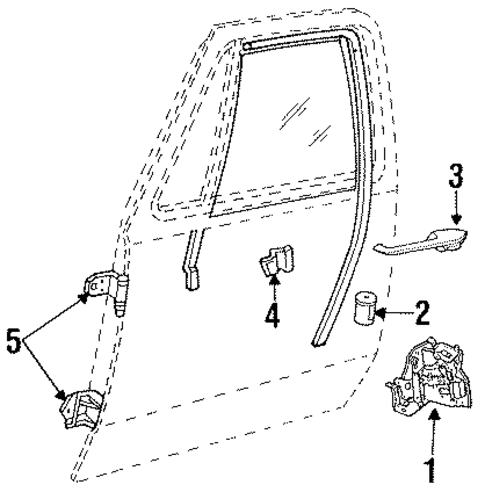 3
4
2
5
1