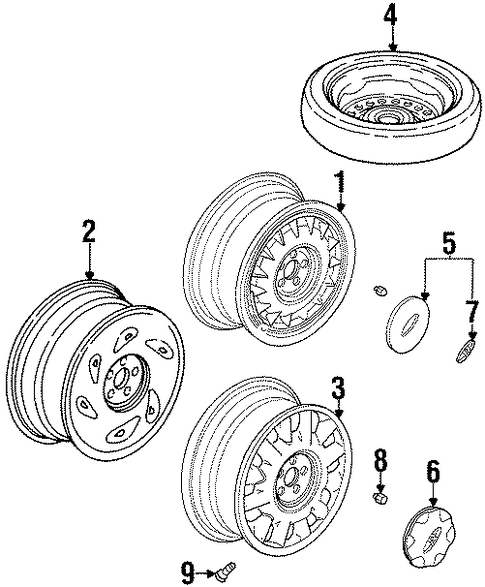 4
1
2
5
7
3
8
6
9