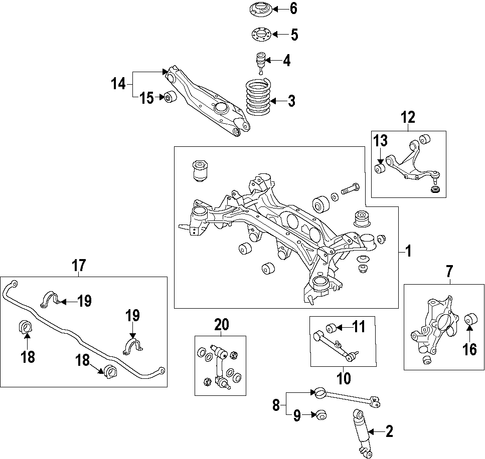 6
5
4
14
15
3
12
13
1
17
19
19
18
18
20
11
10
7
16
8
9
2