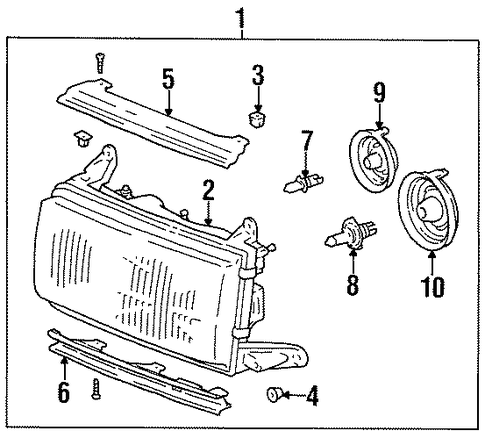 1
5
3
9
7
2
8
10
6
4