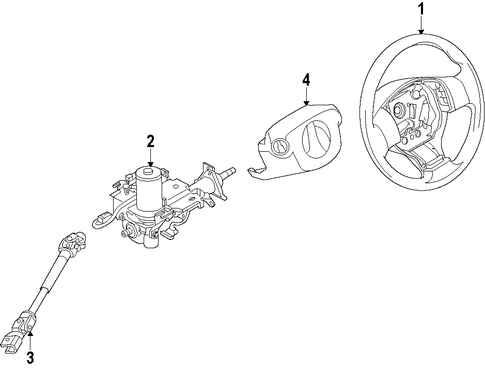 1

4

2

3