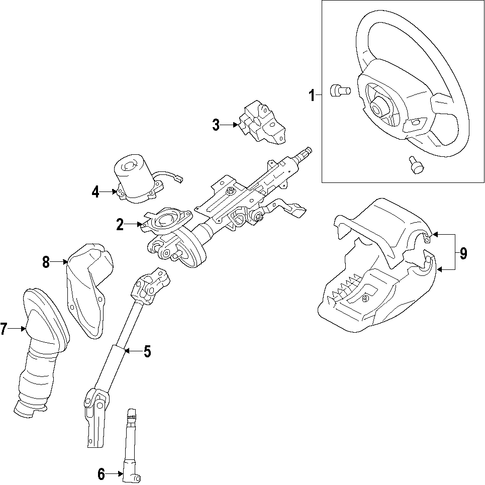 1
3
4
2
9
8
7
5
6