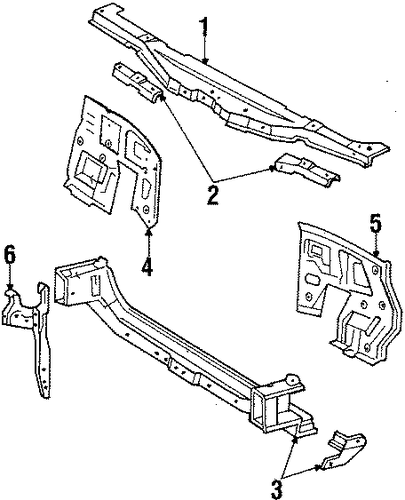 1
2
4
5
6
3