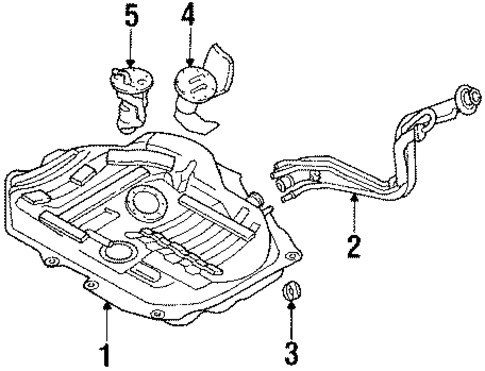 5
4
2
1
3