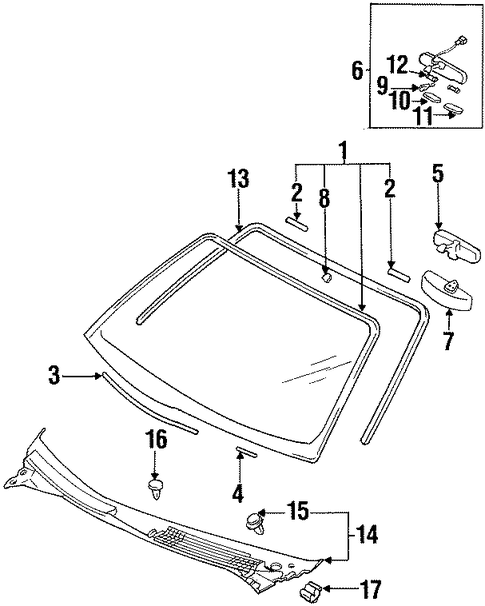 6
12
9
10
11
1
13
2
8
2
5
7
3
16
4
15
14
17