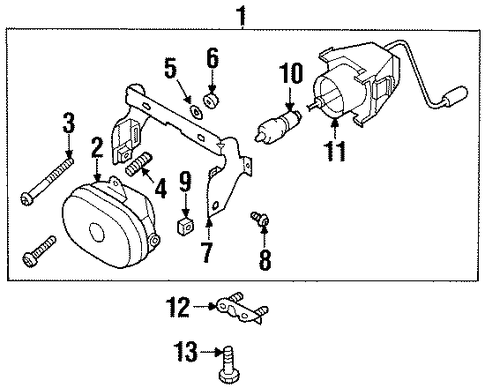 1
5
6
10
3
2
11
4
9
7
8
12
13