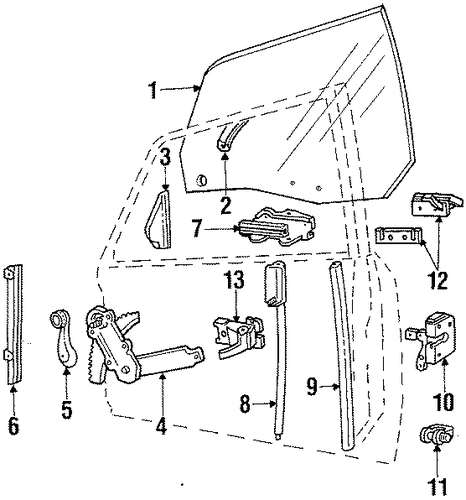 1
3
2
7
12
13
6
5
4
8
9
10
11