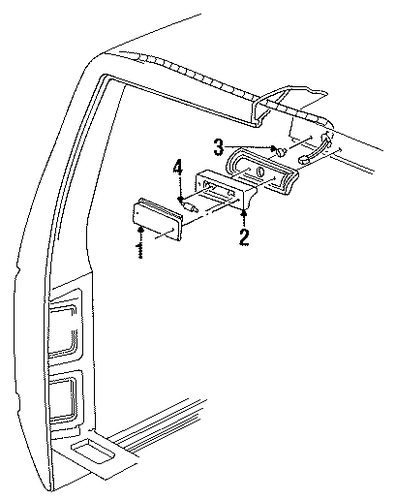 3
4
2
1