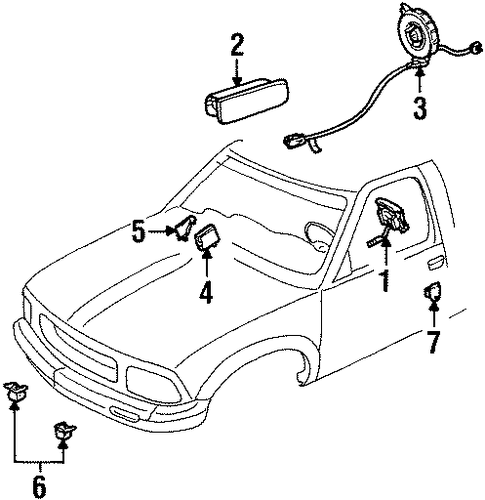 2
3
5
4
1
7
6